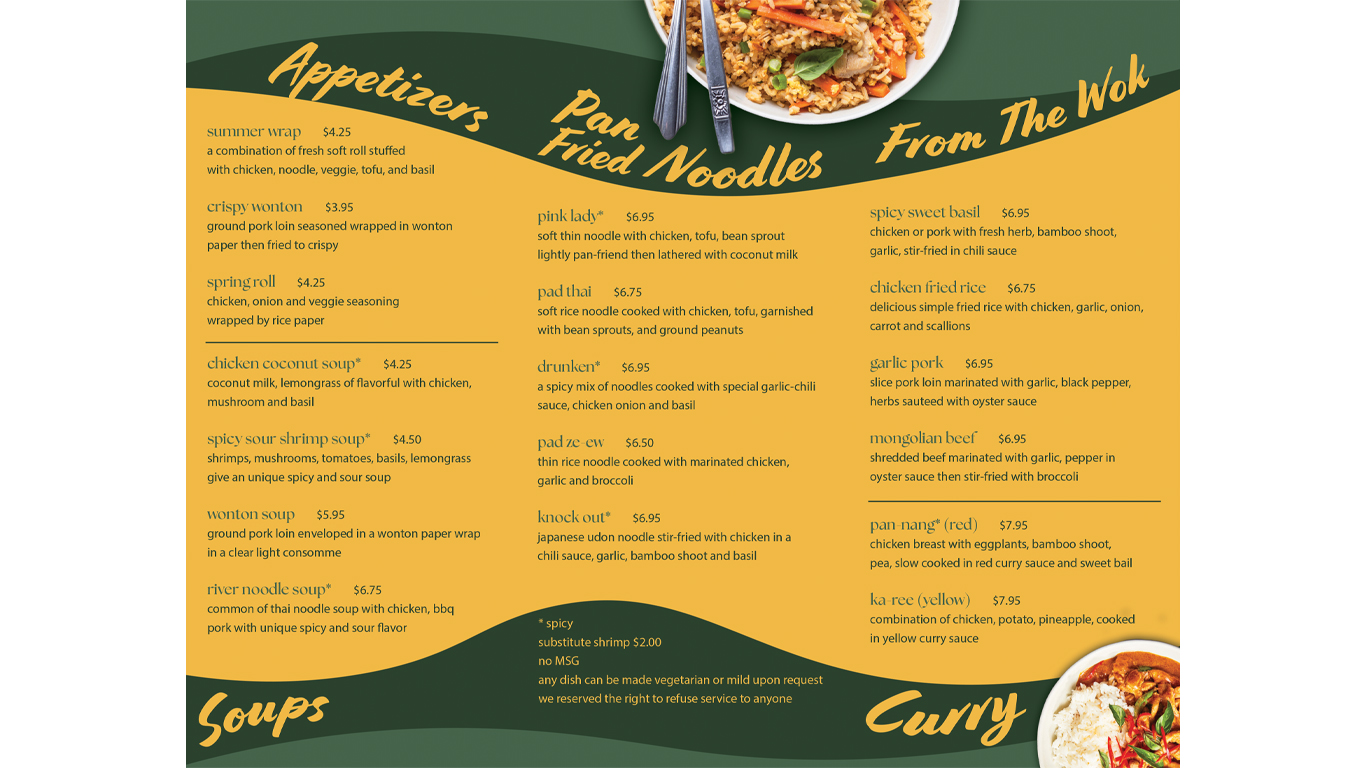 Appetizers

summer wrap $4.25
a combination of fresh soft roll stuffed with chicken, noodle, veggie, tofu, and basil

crispy wonton $3.95
ground pork loin seasoned wrapped in wonton paper then fried to crispy

spring roll $4.25
chicken, onion and veggie seasoning wrapped by rice paper

chicken coconut soup* $4.25
coconut milk, lemongrass of flavorful with chicken, mushroom and basil

spicy sour shrimp soup* $4.50
shrimps, mushrooms, tomatoes, basils, lemongrass give an unique spicy and sour soup

wonton soup $5.95
ground pork loin enveloped in a wonton paper wrap in a clear light consomme

river noodle soup* $6.75
common of thai noodle soup with chicken, bbq pork with unique spicy and sour flavor

Soups

Pan Fried Noodles

pink lady* $6.95
soft thin noodle with chicken, tofu, bean sprout lightly pan-friend then lathered with coconut milk

pad thai $6.75
soft rice noodle cooked with chicken, tofu, garnished with bean sprouts, and ground peanuts

drunken* $6.95
a spicy mix of noodles cooked with special garlic-chili sauce, chicken onion and basil

pad ze-ew $6.50
thin rice noodle cooked with marinated chicken, garlic and broccoli

knock out* $6.95
japanese udon noodle stir-fried with chicken in a chili sauce, garlic, bamboo shoot and basil

* spicy
substitute shrimp $2.00
no MSG
any dish can be made vegetarian or mild upon request
we reserved the right to refuse service to anyone

From The Wok

spicy sweet basil $6.95
chicken or pork with fresh herb, bamboo shoot, garlic, stir-fried in chili sauce

chicken fried rice $6.75
delicious simple fried rice with chicken, garlic, onion, carrot and scallions

garlic pork $6.95
slice pork loin marinated with garlic, black pepper, herbs sauteed with oyster sauce

mongolian beef $6.95
shredded beef marinated with garlic, pepper in oyster sauce then stir-fried with broccoli

pan-nang* (red) $7.95
chicken breast with eggplants, bamboo shoot, pea, slow cooked in red curry sauce and sweet bail

ka-ree (yellow) $7.95
combination of chicken, potato, pineapple, cooked in yellow curry sauce

Curry