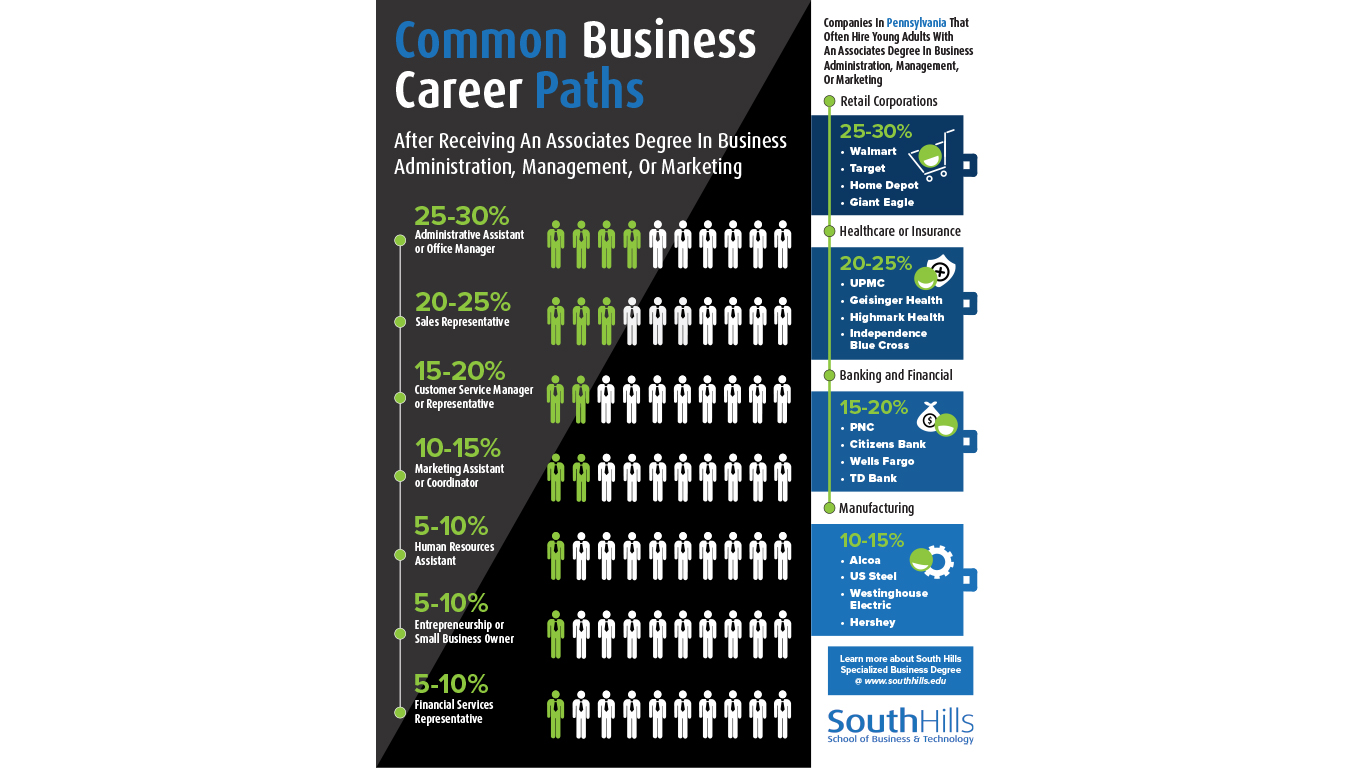 Common Business Career Paths

After Receiving An Associates Degree In Business Administration, Management, Or Marketing

25-30%
Administrative Assistant or Office Manager

20-25%
Sales Representative

15-20%
Customer Service Manager or Representative

10-15%
Marketing Assistant or Coordinator

5-10%
Human Resources Assistant

5-10%
Entrepreneurship or Small Business Owner

5-10%
Financial Services Representative

Companies In Pennsylvania That Often Hire Young Adults With An Associates Degree In Business Administration, Management, Or Marketing

Retail Corporations

25-30%
• Walmart
• Target
• Home Depot
• Giant Eagle

Healthcare or Insurance

20-25%
• UPMC
• Geisinger Health
• Highmark Health
• Independence Blue Cross

Banking and Financial

15-20%
• PNC
• Citizens Bank
• Wells Fargo
• TD Bank

Manufacturing

10-15%
• Alcoa
• US Steel
• Westinghouse Electric
• Hershey

Learn more about South Hills Specialized Business Degree @ www.southhills.edu

SouthHills
School of Business & Technology