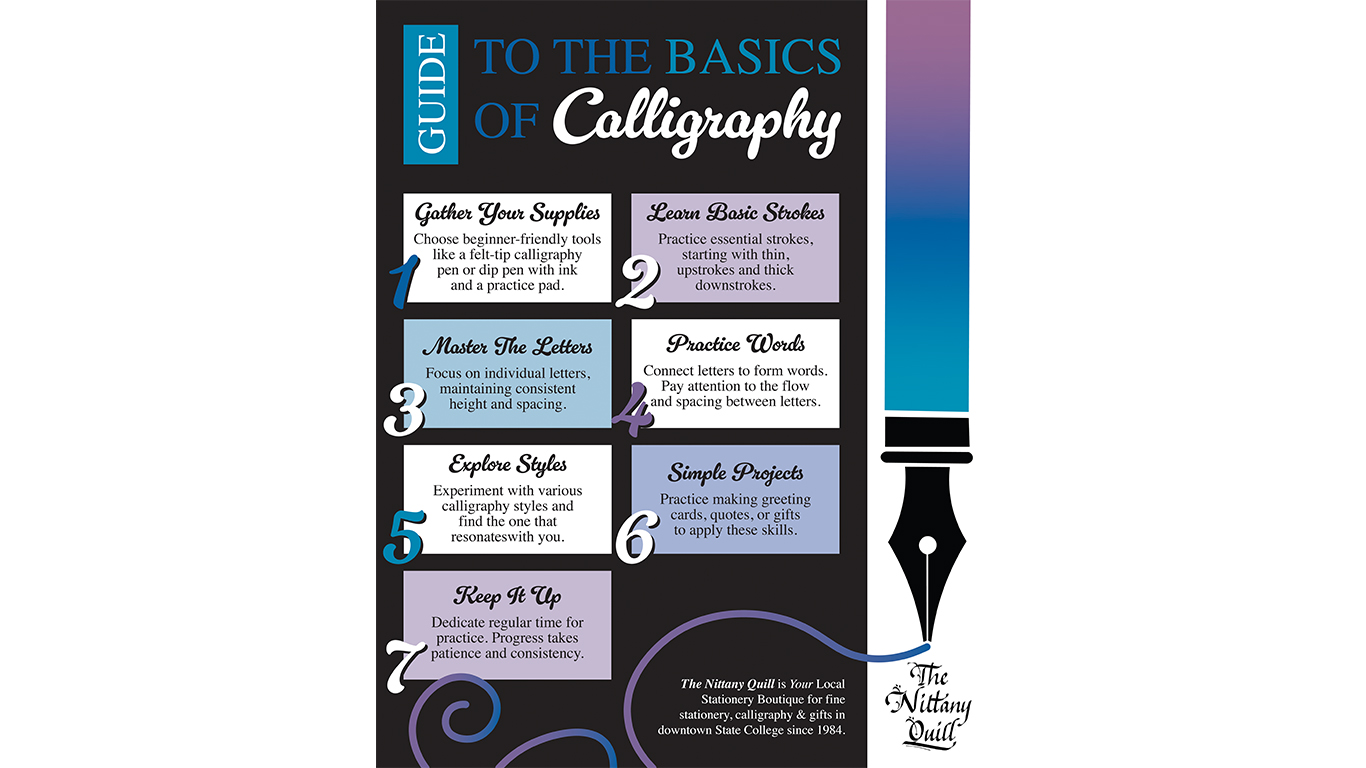 GUIDE TO THE BASICS OF Calligraphy

1
Gather Your Supplies
Choose beginner-friendly tools like a felt-tip calligraphy pen or dip pen with ink and a practice pad.

2
Learn Basic Strokes
Practice essential strokes, starting with thin, upstrokes and thick downstrokes.

3
Master The Letters
Focus on individual letters, maintaining consistent height and spacing.

4
Practice Words
Connect letters to form words. Pay attention to the flow and spacing between letters.

5
Explore Styles
Experiment with various calligraphy styles and find the one that resonateswith you.

6
Simple Projects
Practice making greeting cards, quotes, or gifts to apply these skills.

7
Keep It Up
Dedicate regular time for practice. Progress takes patience and consistency.

The Nittany Quill is Your Local Stationery Boutique for fine stationery, calligraphy & gifts in downtown State College since 1984.

The Nittany Quill