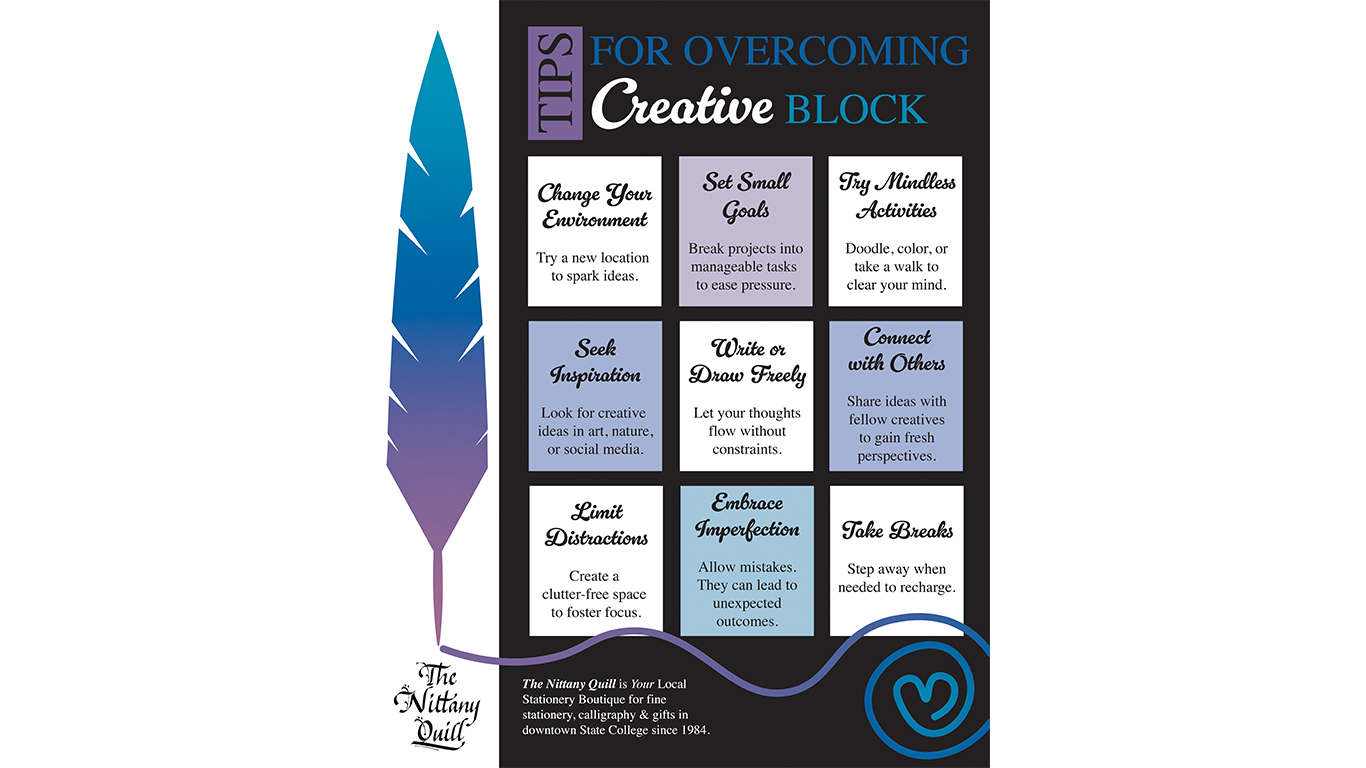 TIPS FOR OVERCOMING Creative BLOCK

Change Your Environment

Try a new location to spark ideas.

Set Small Goals

Break projects into manageable tasks to ease pressure.

Try Mindless Activities

Doodle, color, or take a walk to clear your mind.

Seek Inspiration

Look for creative ideas in art, nature, or social media.

Write or Draw Freely

Let your thoughts flow without constraints.

Connect with Others

Share ideas with fellow creatives to gain fresh perspectives.

Limit Distractions

Create a clutter-free space to foster focus.

Embrace Imperfection

Allow mistakes. They can lead to unexpected outcomes.

Take Breaks

Step away when needed to recharge.

The Nittany Quill

The Nittany Quill is Your Local Stationery Boutique for fine stationery, calligraphy & gifts in downtown State College since 1984.